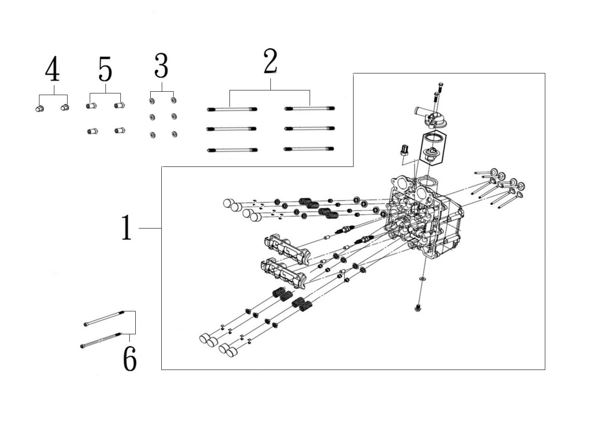 4
5
3
2
1
6