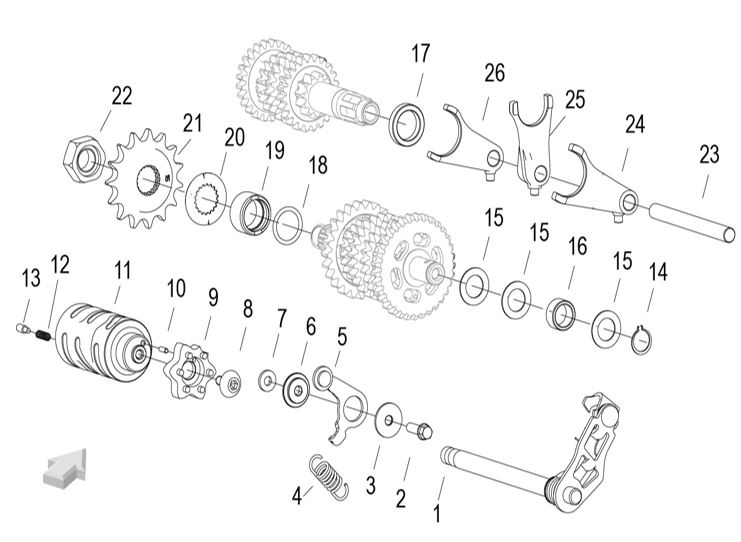 17
26
25
24
23
22
21
20
19
18
15
15
16
15
14
13
12
11
10
9
8
7
6
5
4
3
2
1