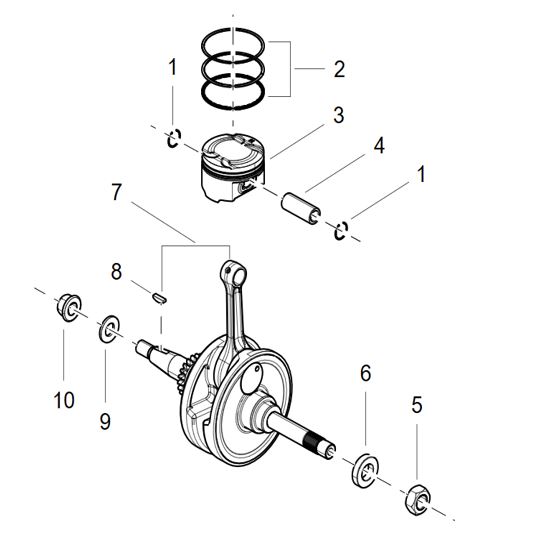 1
2
3
4
1
7
8
10
9
6
5