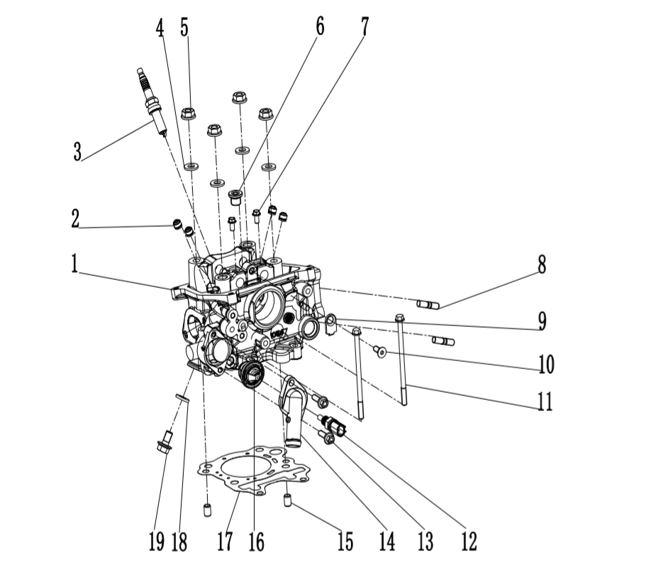 4 5 6 7
3
2
1
8
9
10
11
19 18 17 16 15 14 13 12