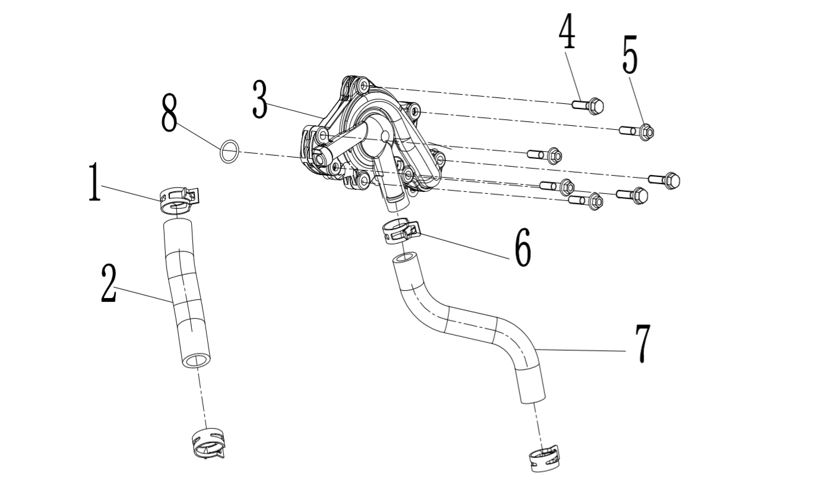 4
5
3
8
1
6
2
7