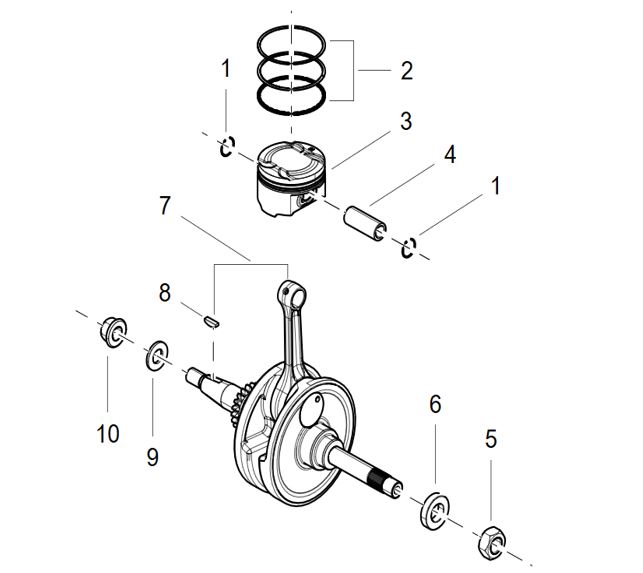 1
2
3
4
1
7
8
10
9
6
5