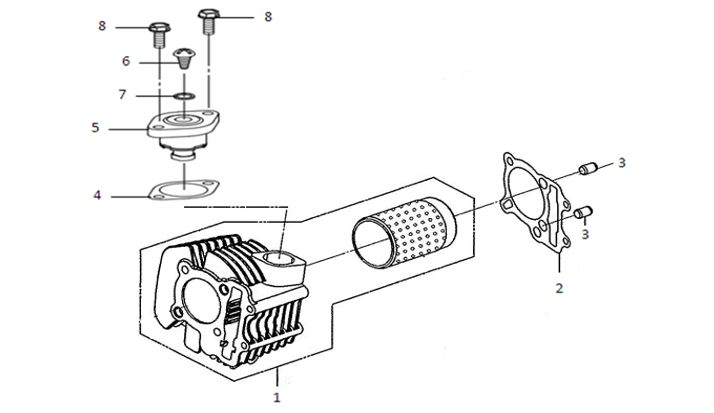 8
8
6
7
5
4
3
3
2
1