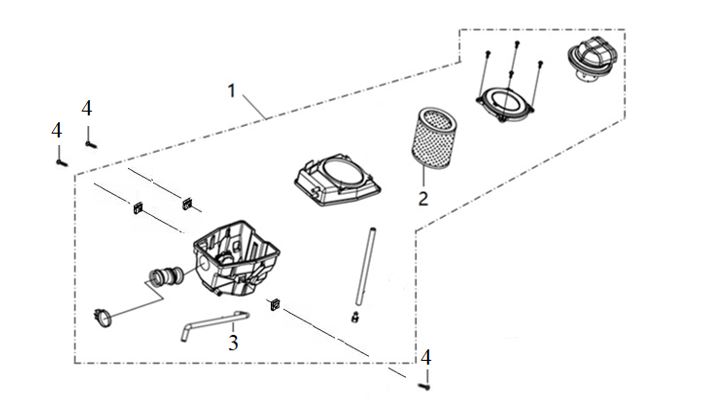 1
4
4
2
3
4