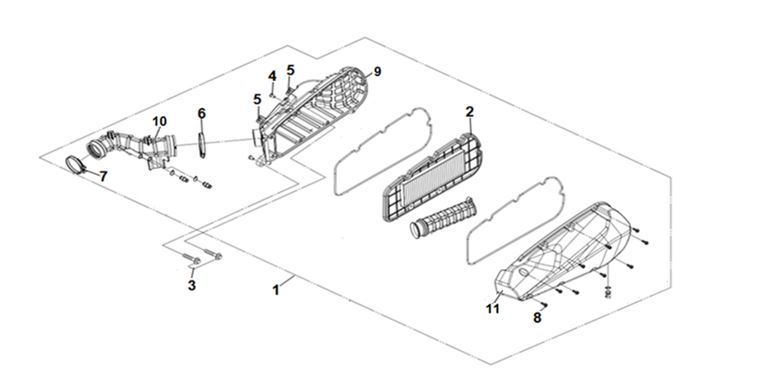 4
5
9
5
10
6
2
7
3
1
11
8