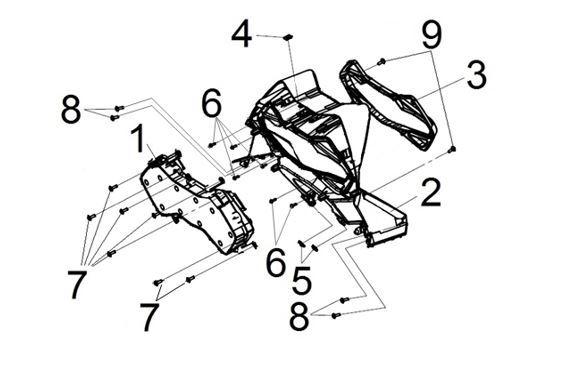 4
9
3
8
6
1
2
7
6
5
7
8