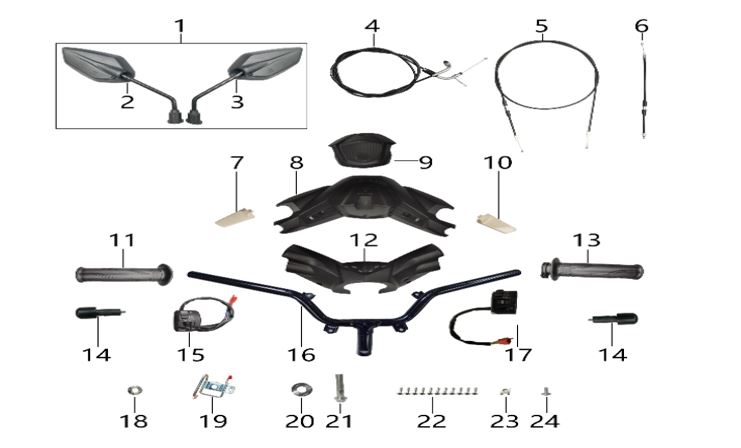 1
2
3
4
5
6
7
8
9
10
11
12
13
14
15
16
17
14
18
19
20
21
22
23
24