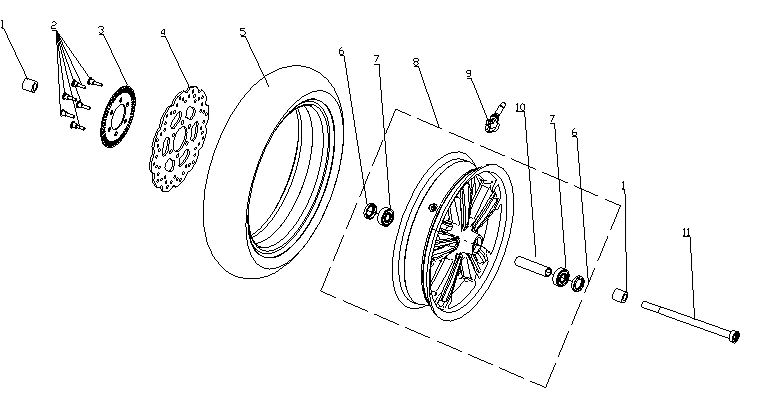 1
2
3
4
5
6
7
8
9
10
7
6
1
11