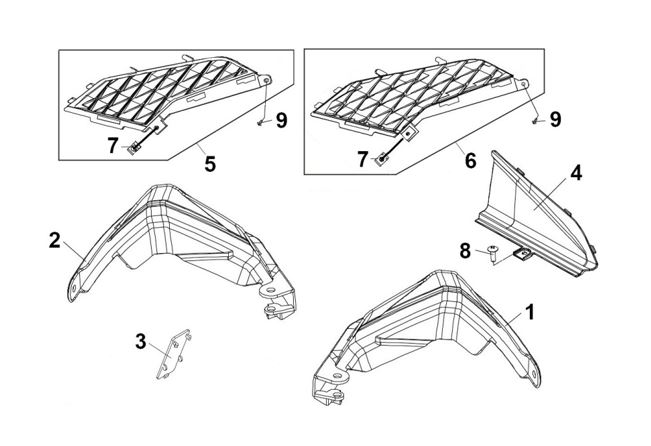 9
7
5
9
7
6
4
2
8
1
3