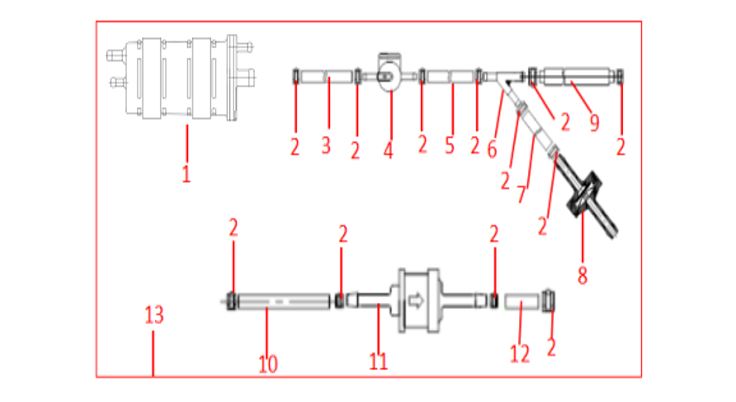 1

2 3 2 4 2 5 2 6 2 9 2

2 7 2 8

2 2 2

13

10 11 12 2