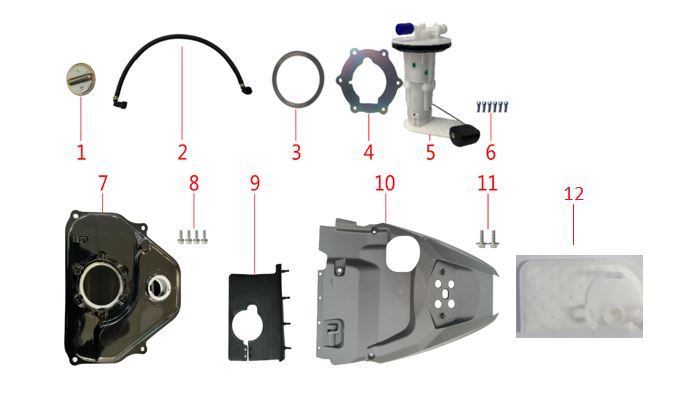 1 2 3 4 5 6

7 8 9 10 11 12