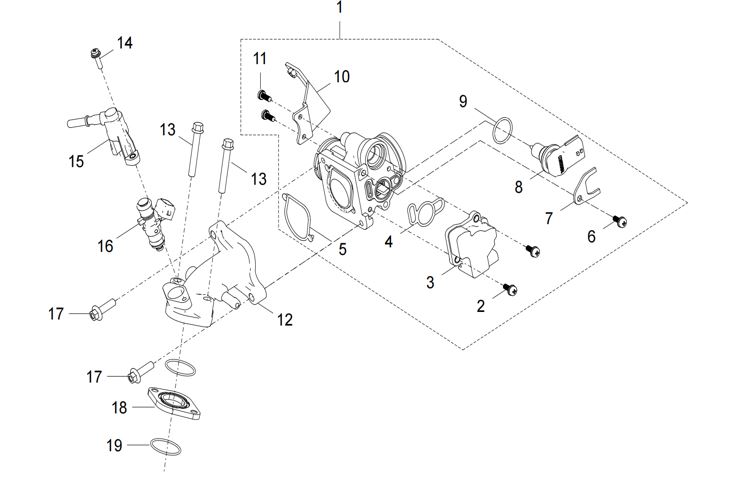 1
14
11
10
9
15
13
13
8
7
6
16
5
4
3
2
17
12
17
18
19