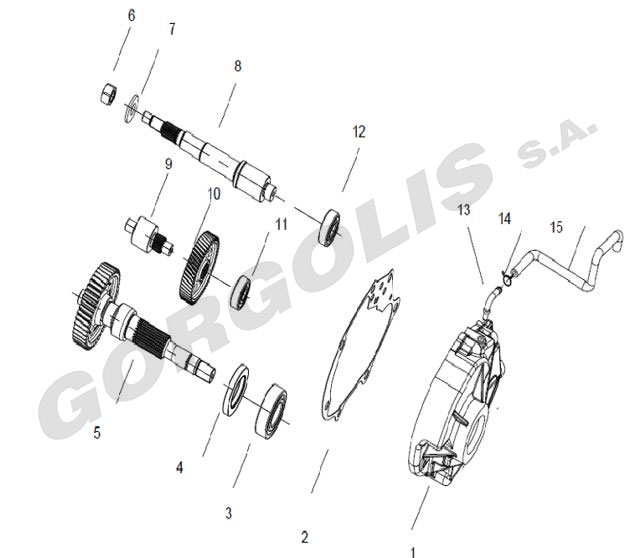 6
7
8
12
9
10
11
13
14
15
GORGOLIS S.A.
5
4
3
2
1