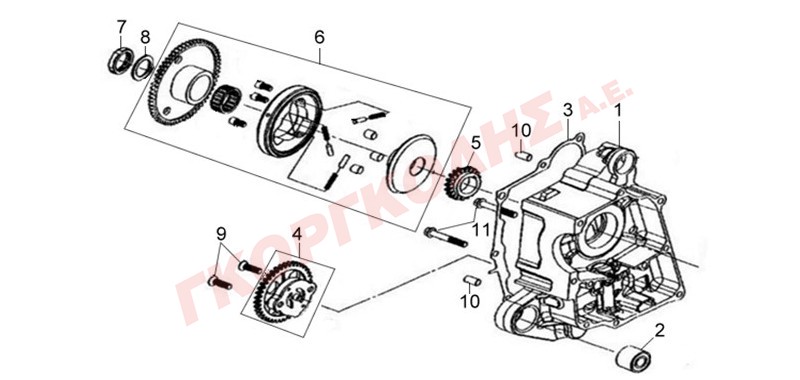 7
8
6
3
1
10
5
11
9
4
10
2
ΓΚΟΡΓΚΟΛΗΣ Α.Ε.